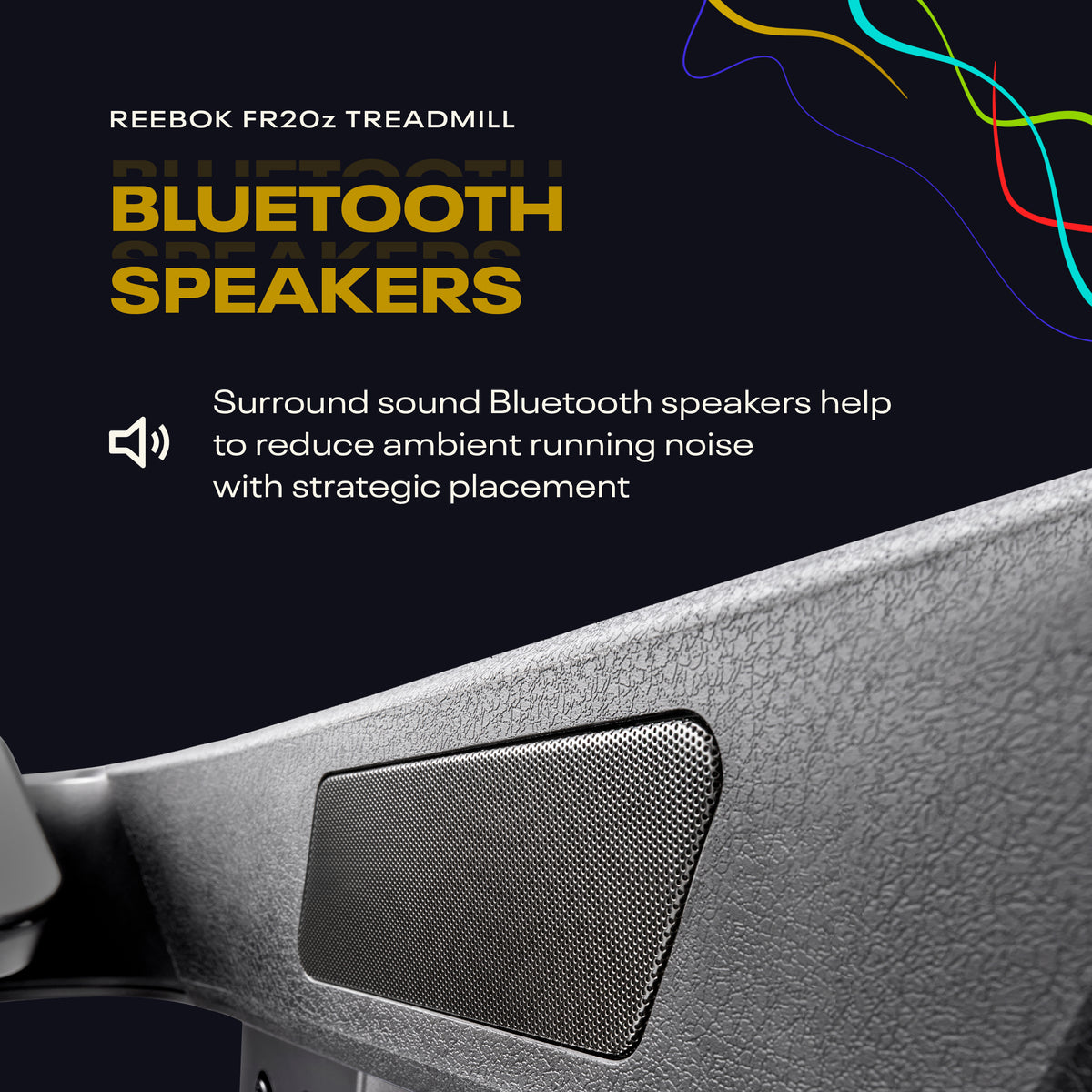 REEBOK FR20z TREADMILL

BLUETOOTH SPEAKERS

Surround sound Bluetooth speakers help to reduce ambient running noise with strategic placement