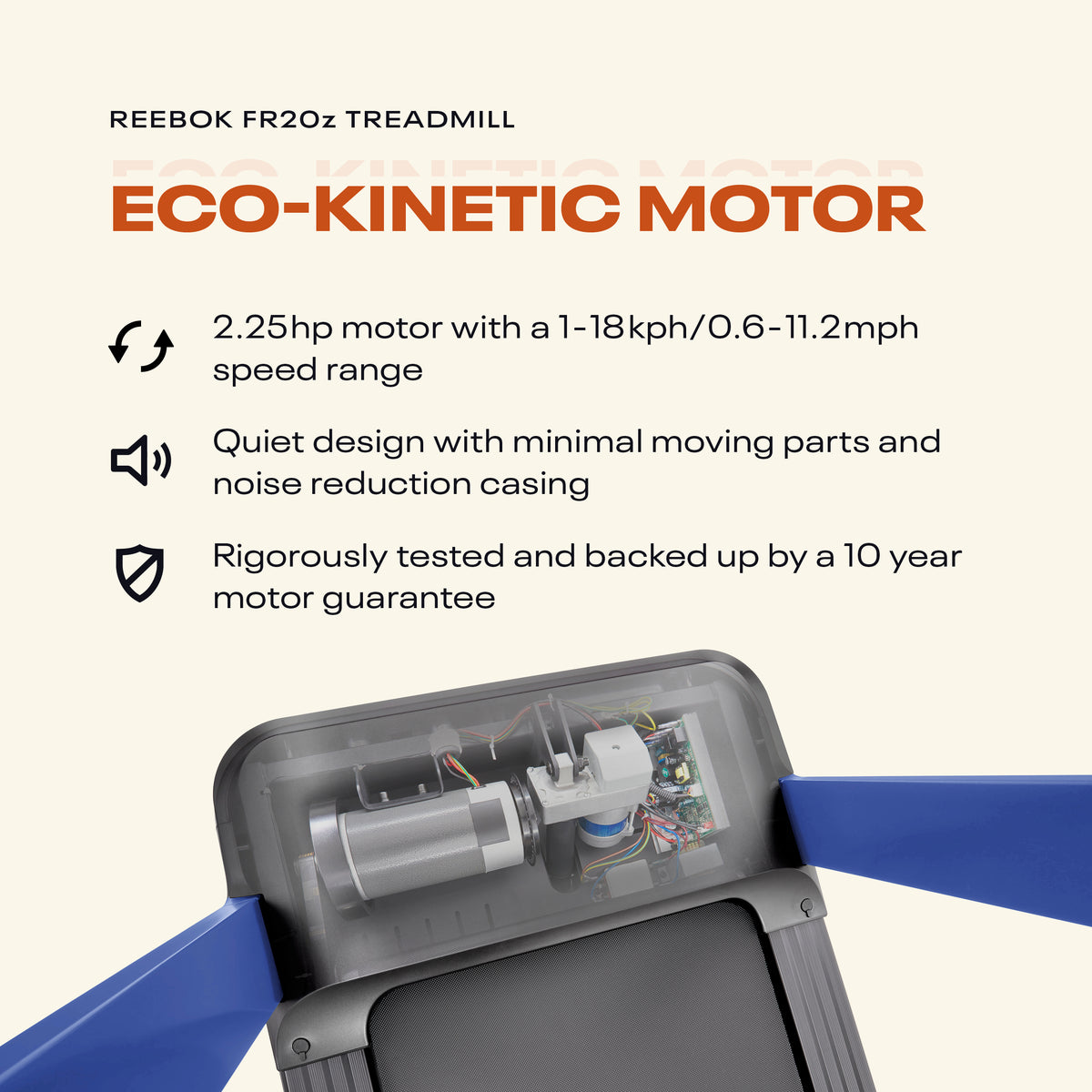 REEBOK FR20z TREADMILL

ECO-KINETIC MOTOR

2.25hp motor with a 1-18kph/0.6-11.2mph speed range

Quiet design with minimal moving parts and noise reduction casing

Rigorously tested and backed up by a 10 year motor guarantee