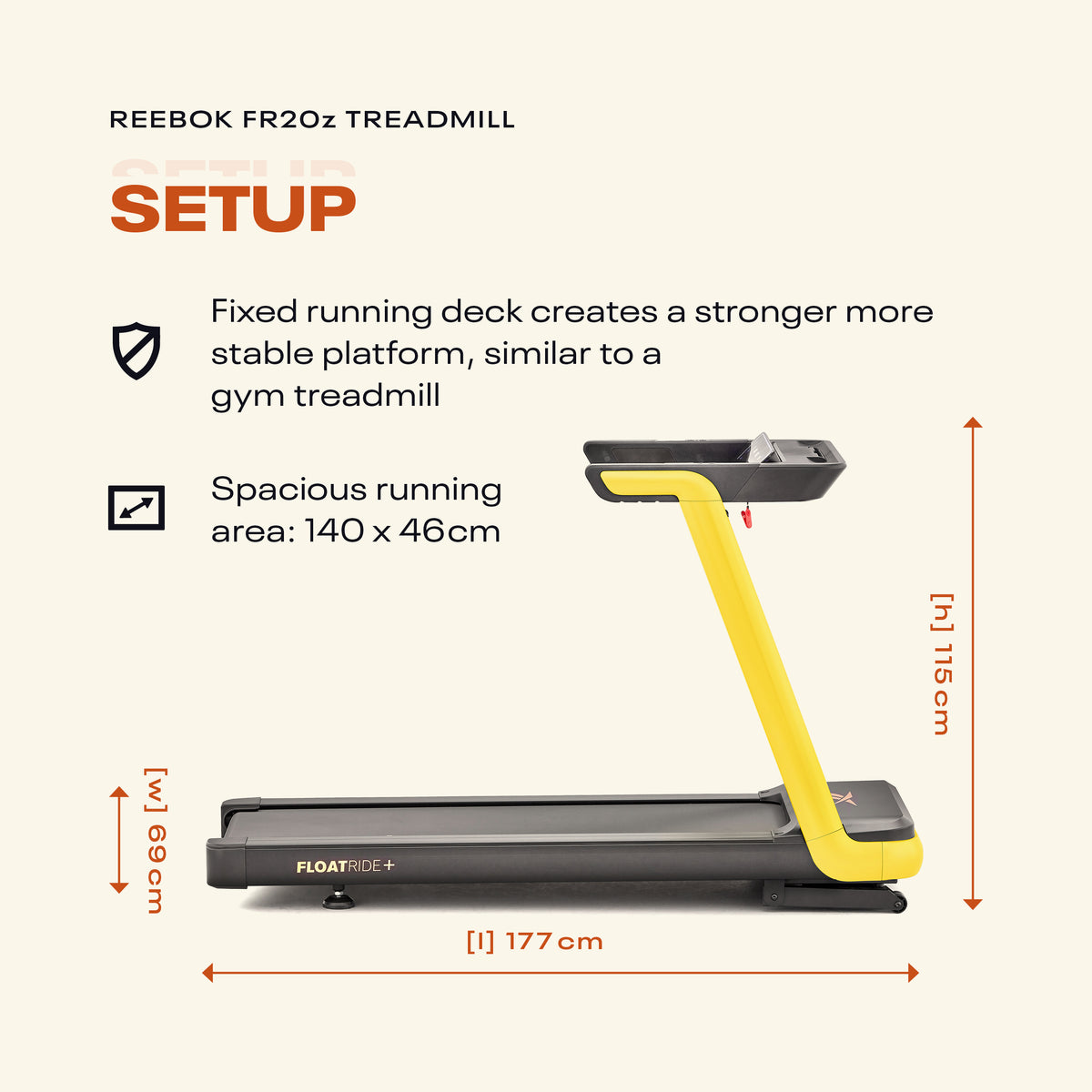 REEBOK FR20z TREADMILL

SETUP

Fixed running deck creates a stronger more stable platform, similar to a gym treadmill

Spacious running area: 140 x 46cm

[h] 115 cm

[w] 69 cm

FLOATRIDE+

[l] 177 cm