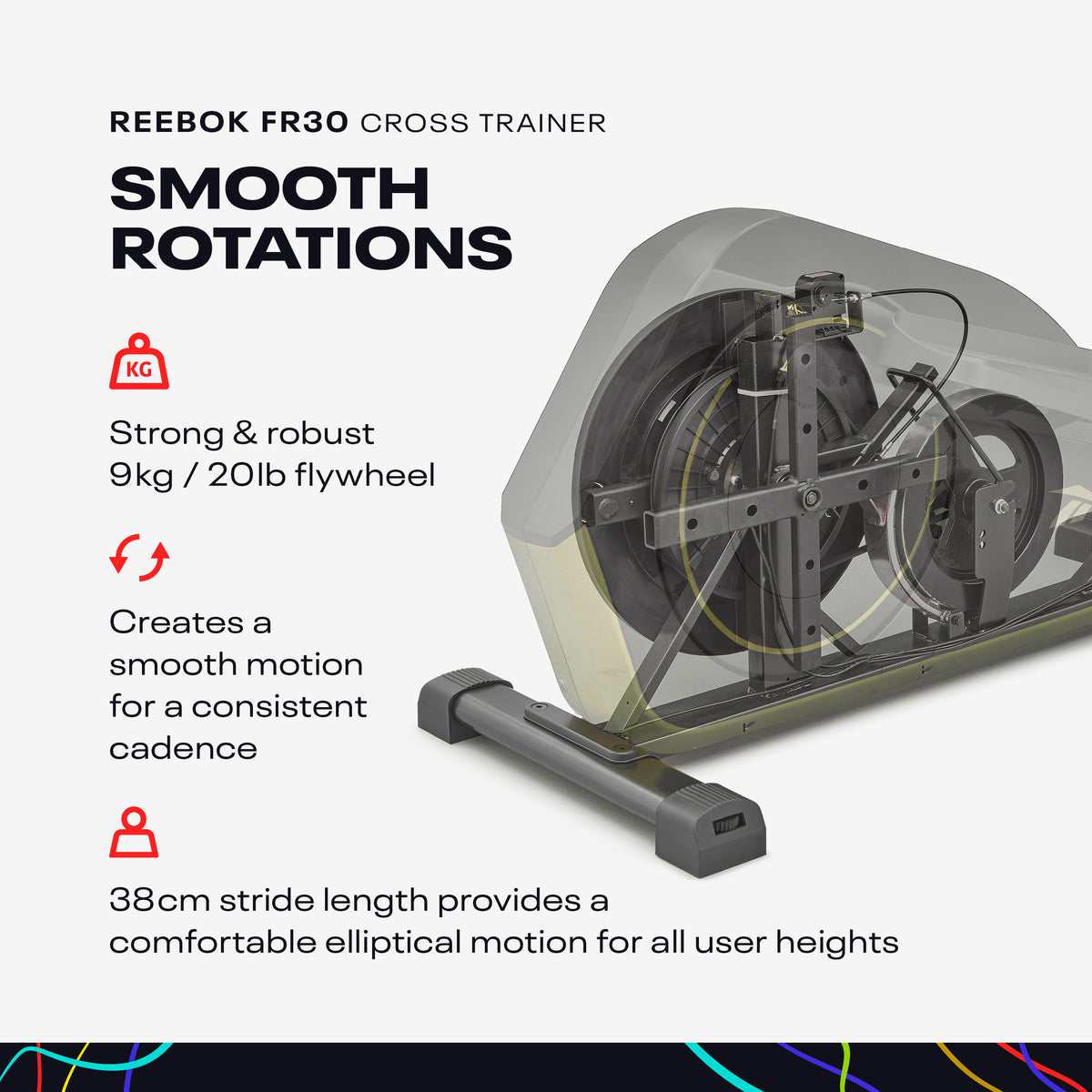 REEBOK FR30 CROSS TRAINER

SMOOTH ROTATIONS

KG

Strong & robust 9kg / 20lb flywheel

Creates a smooth motion for a consistent cadence

38cm stride length provides a comfortable elliptical motion for all user heights