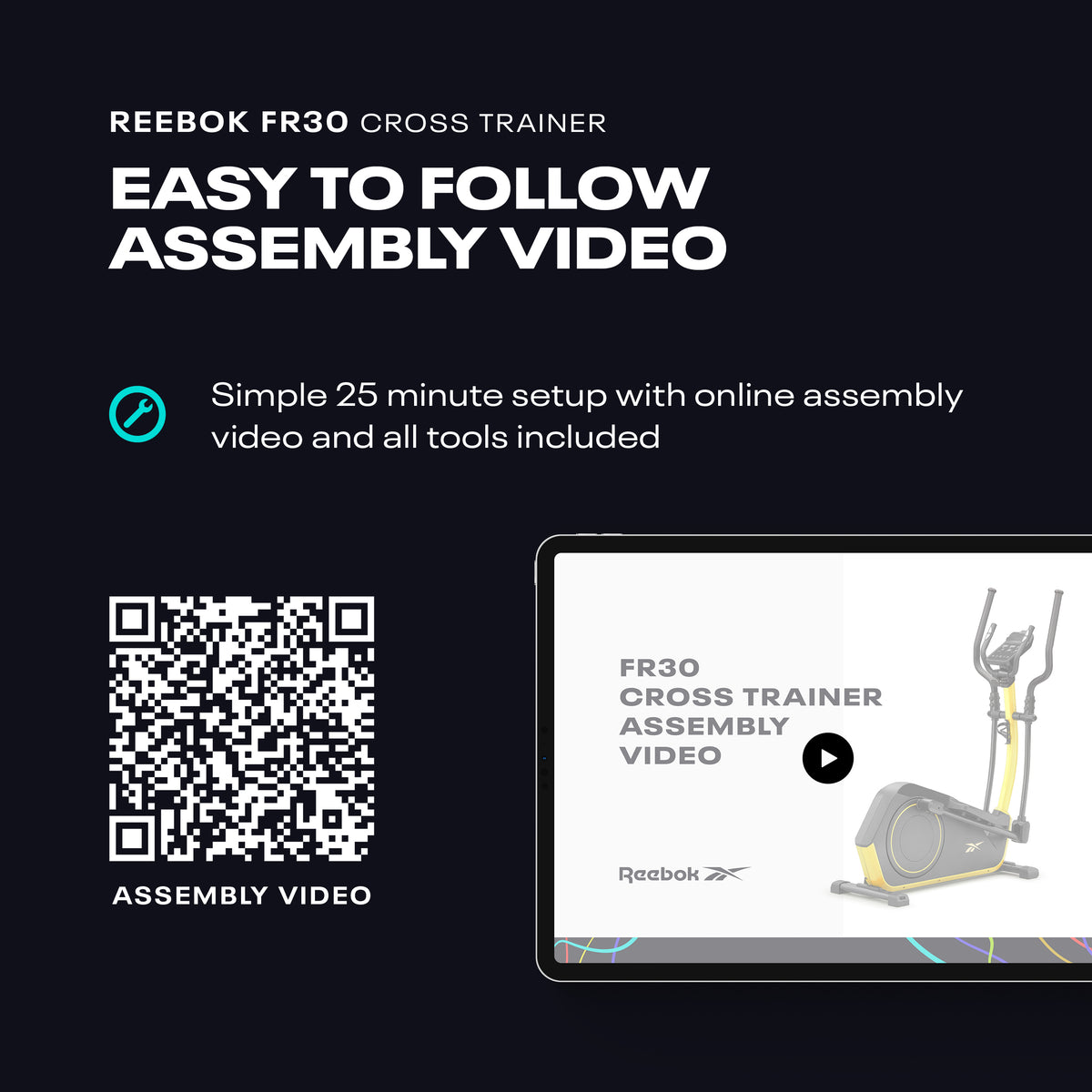 REEBOK FR30 CROSS TRAINER

EASY TO FOLLOW ASSEMBLY VIDEO

Simple 25 minute setup with online assembly video and all tools included

ASSEMBLY VIDEO

FR30
CROSS TRAINER
ASSEMBLY
VIDEO

Reebok