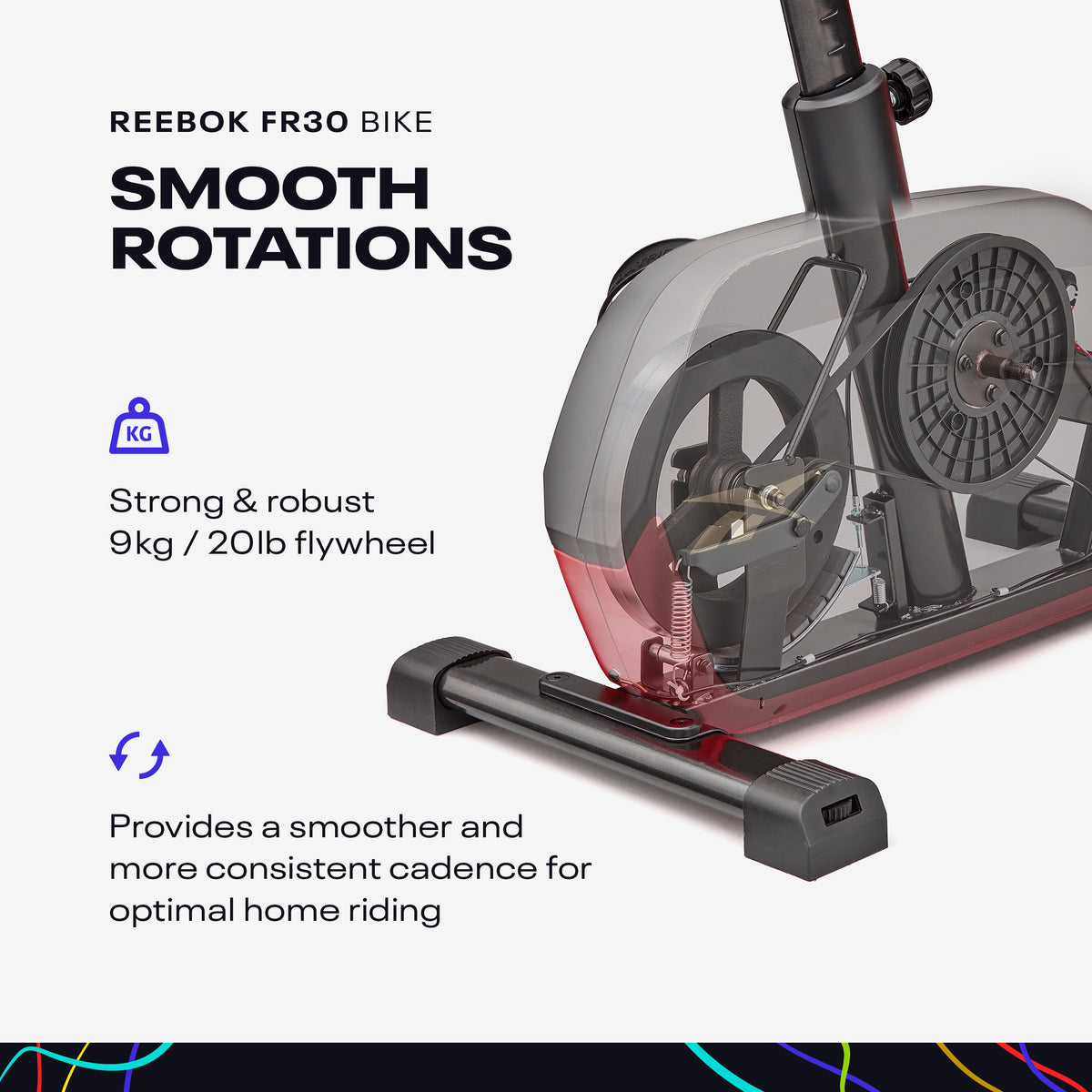 REEBOK FR30 BIKE

SMOOTH ROTATIONS

KG

Strong & robust 9kg / 20lb flywheel

Provides a smoother and more consistent cadence for optimal home riding