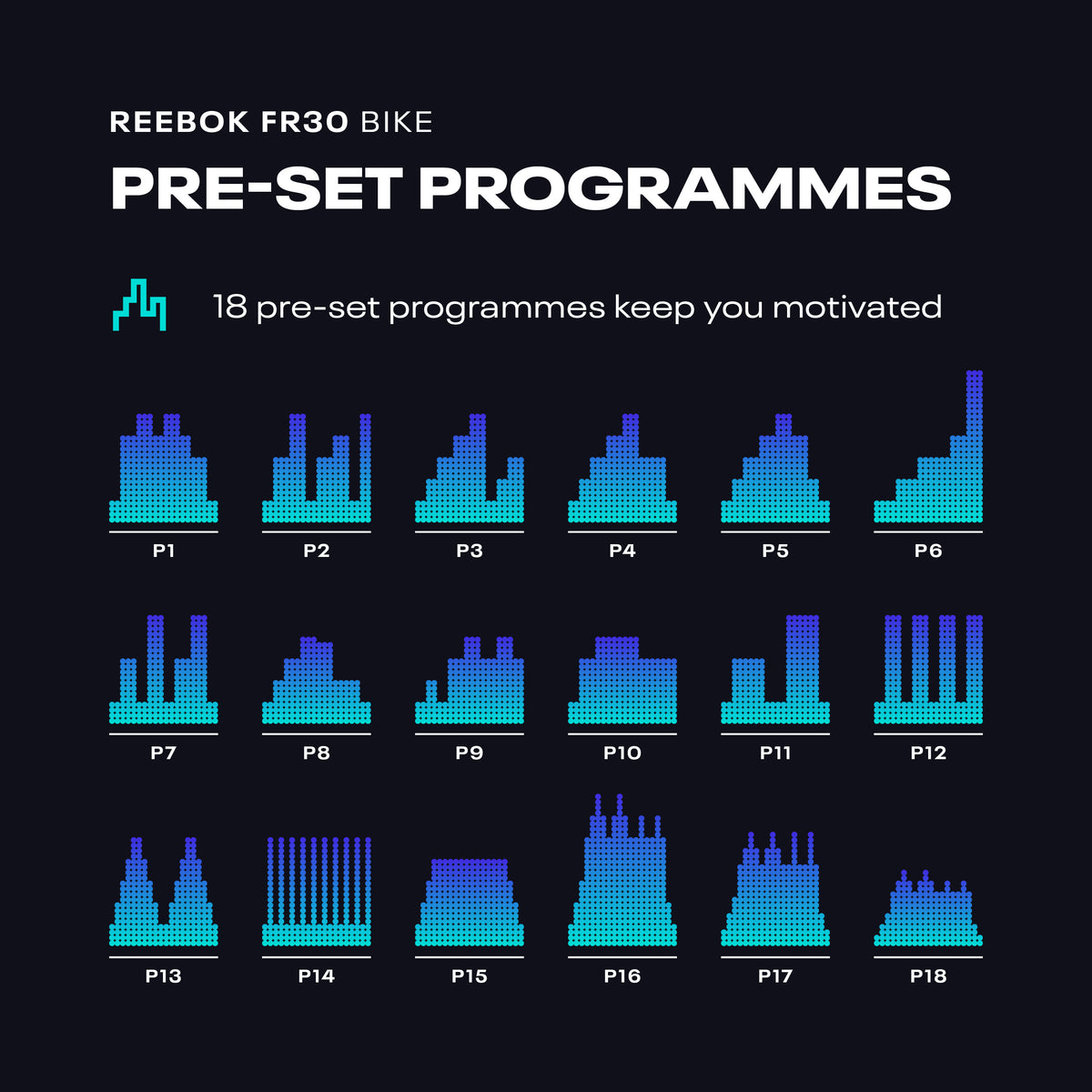 REEBOK FR30 BIKE

PRE-SET PROGRAMMES

18 pre-set programmes keep you motivated

P1 P2 P3 P4 P5 P6

P7 P8 P9 P10 P11 P12

P13 P14 P15 P16 P17 P18