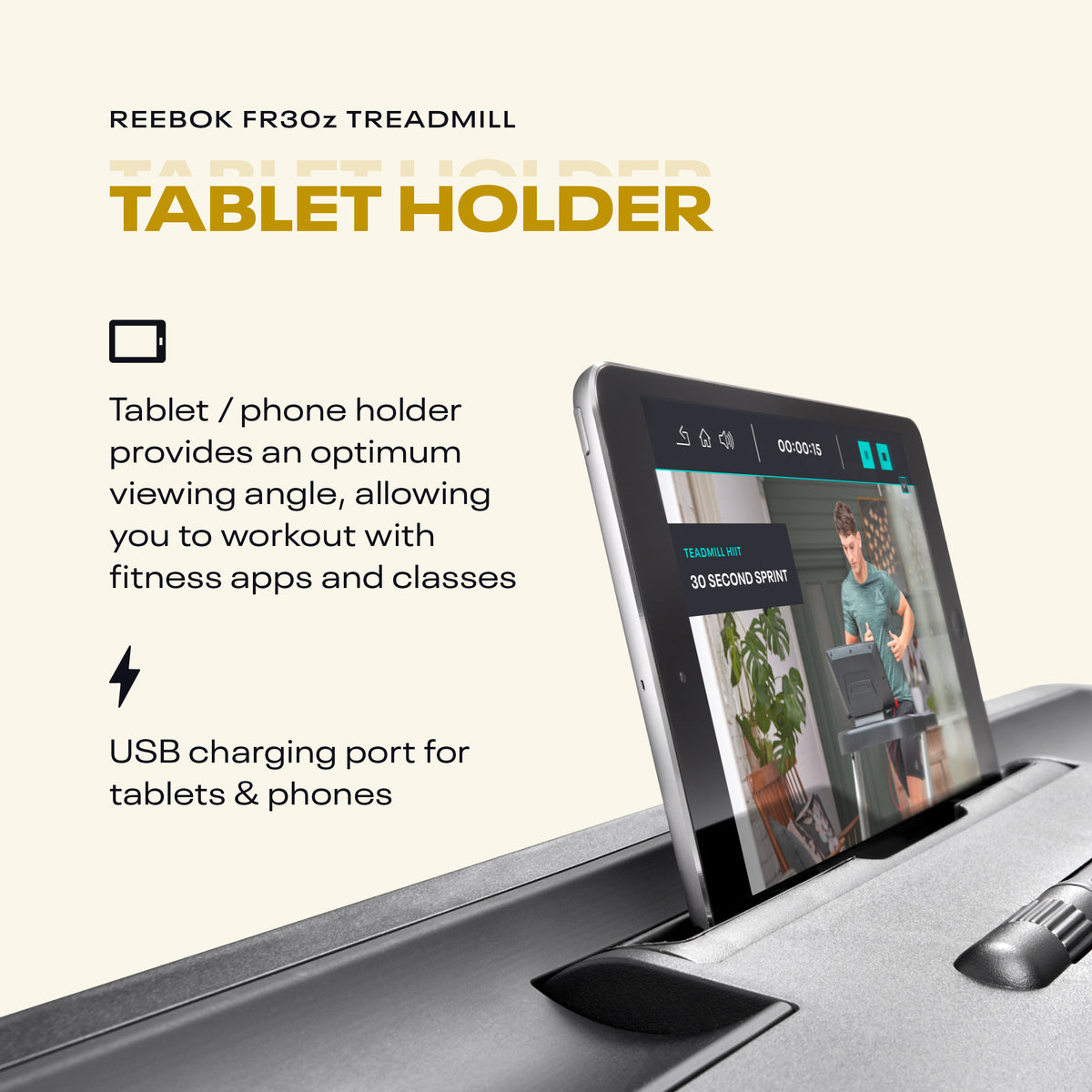 REEBOK FR30z TREADMILL

TABLET HOLDER

Tablet / phone holder provides an optimum viewing angle, allowing you to workout with fitness apps and classes

USB charging port for tablets & phones

00:00:15

TEADMILL HIIT

30 SECOND SPRINT