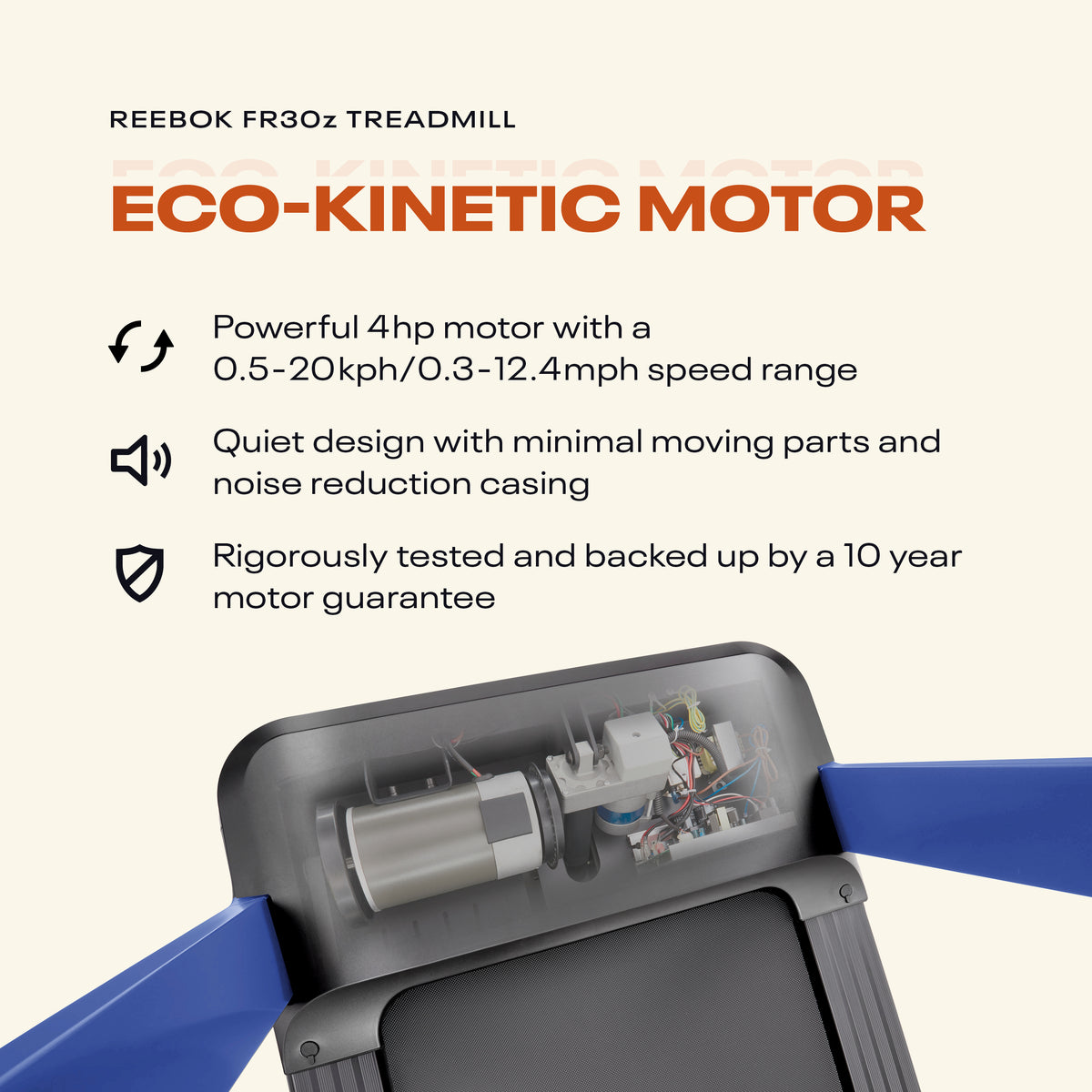 REEBOK FR30z TREADMILL

ECO-KINETIC MOTOR

Powerful 4hp motor with a 0.5-20kph/0.3-12.4mph speed range

Quiet design with minimal moving parts and noise reduction casing

Rigorously tested and backed up by a 10 year motor guarantee