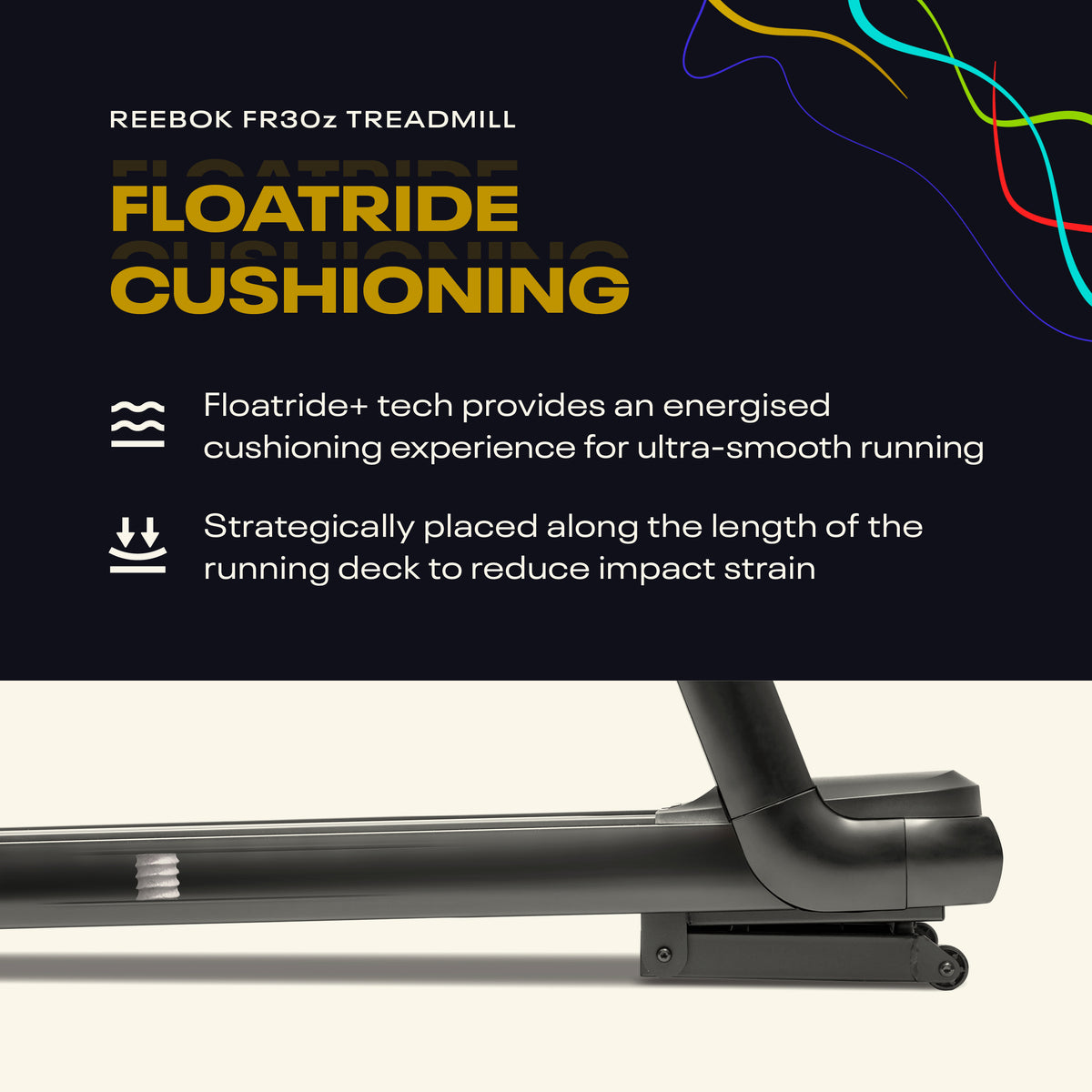 REEBOK FR30z TREADMILL

FLOATRIDE CUSHIONING

Floatride+ tech provides an energised cushioning experience for ultra-smooth running

Strategically placed along the length of the running deck to reduce impact strain