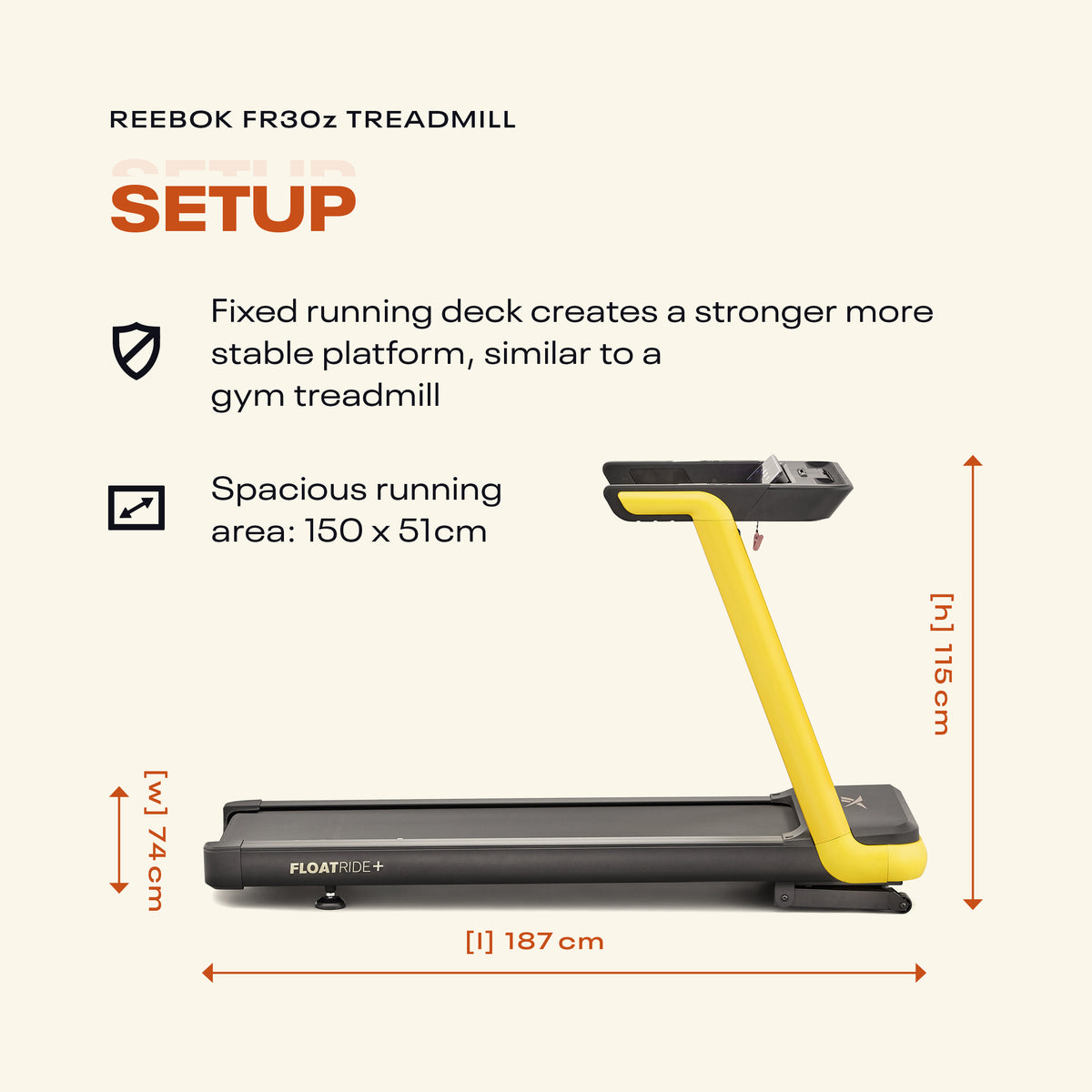 REEBOK FR30z TREADMILL

SETUP

Fixed running deck creates a stronger more stable platform, similar to a gym treadmill

Spacious running area: 150 x 51cm

[h] 115 cm

[w] 74 cm

FLOATRIDE+

[l] 187 cm