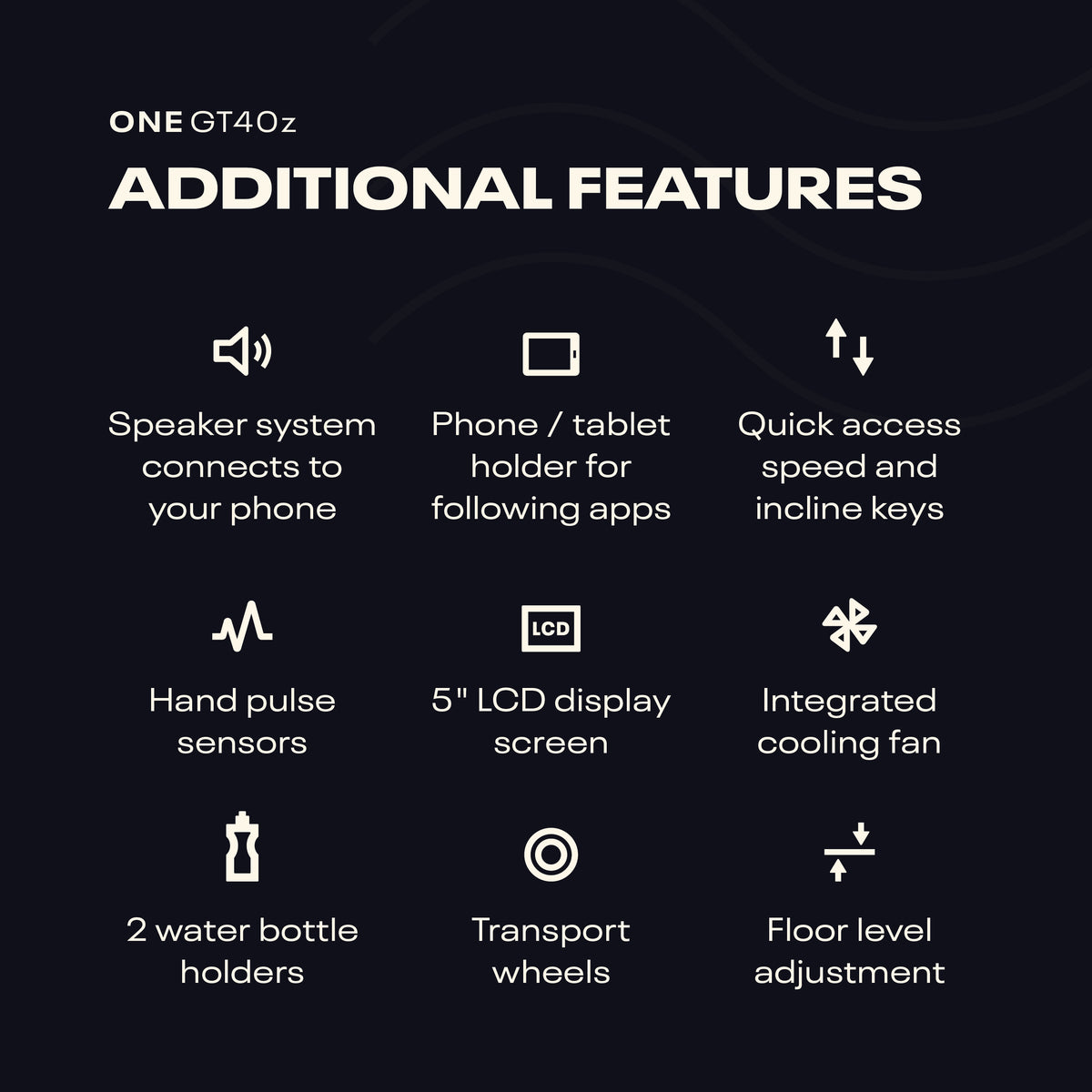 ONE GT40z

ADDITIONAL FEATURES

Speaker system connects to your phone

Phone / tablet holder for following apps

Quick access speed and incline keys

Hand pulse sensors

LCD

5" LCD display screen

Integrated cooling fan

2 water bottle holders

Transport wheels

Floor level adjustment