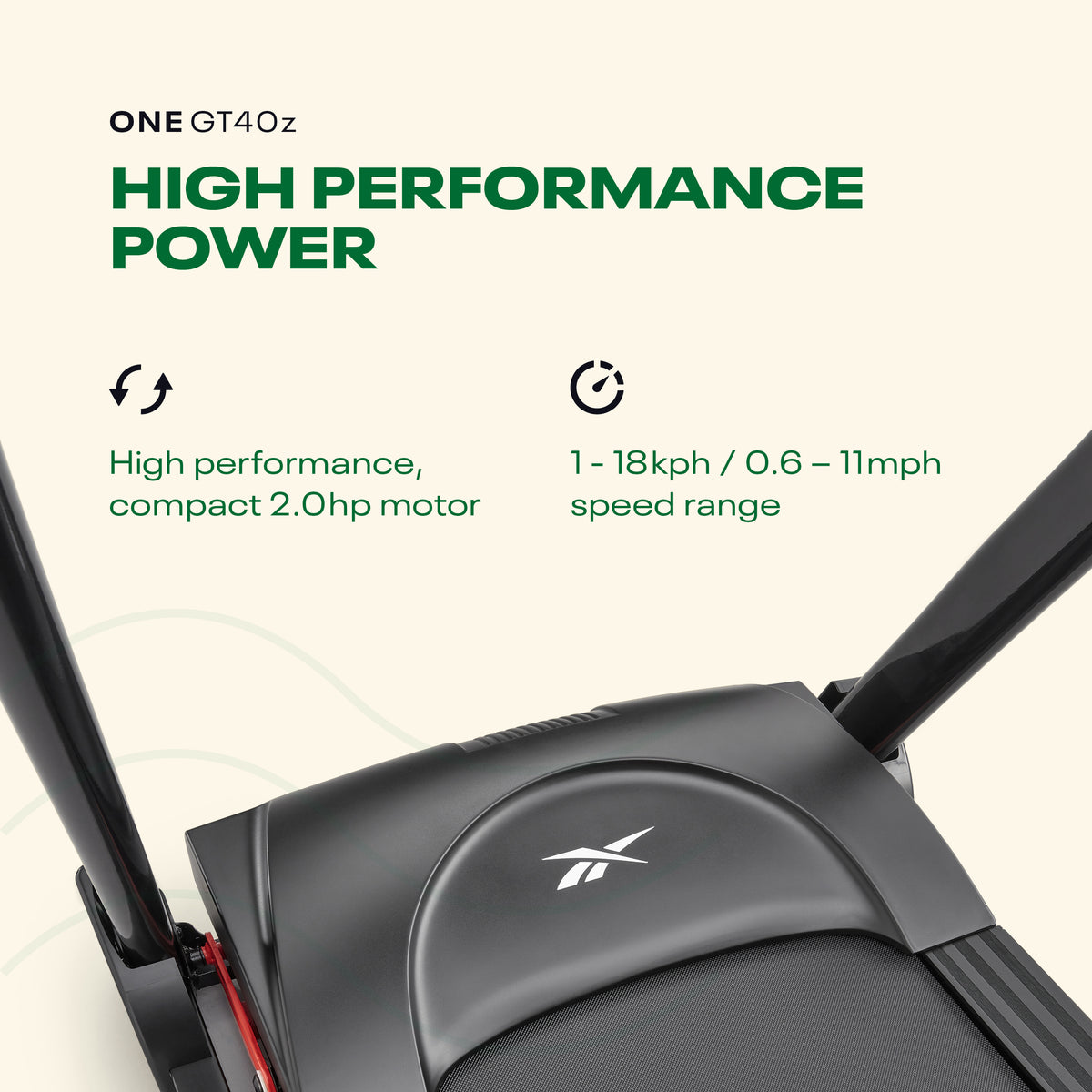 ONE GT40z

HIGH PERFORMANCE POWER

High performance, compact 2.0hp motor

1 - 18kph / 0.6 – 11mph speed range