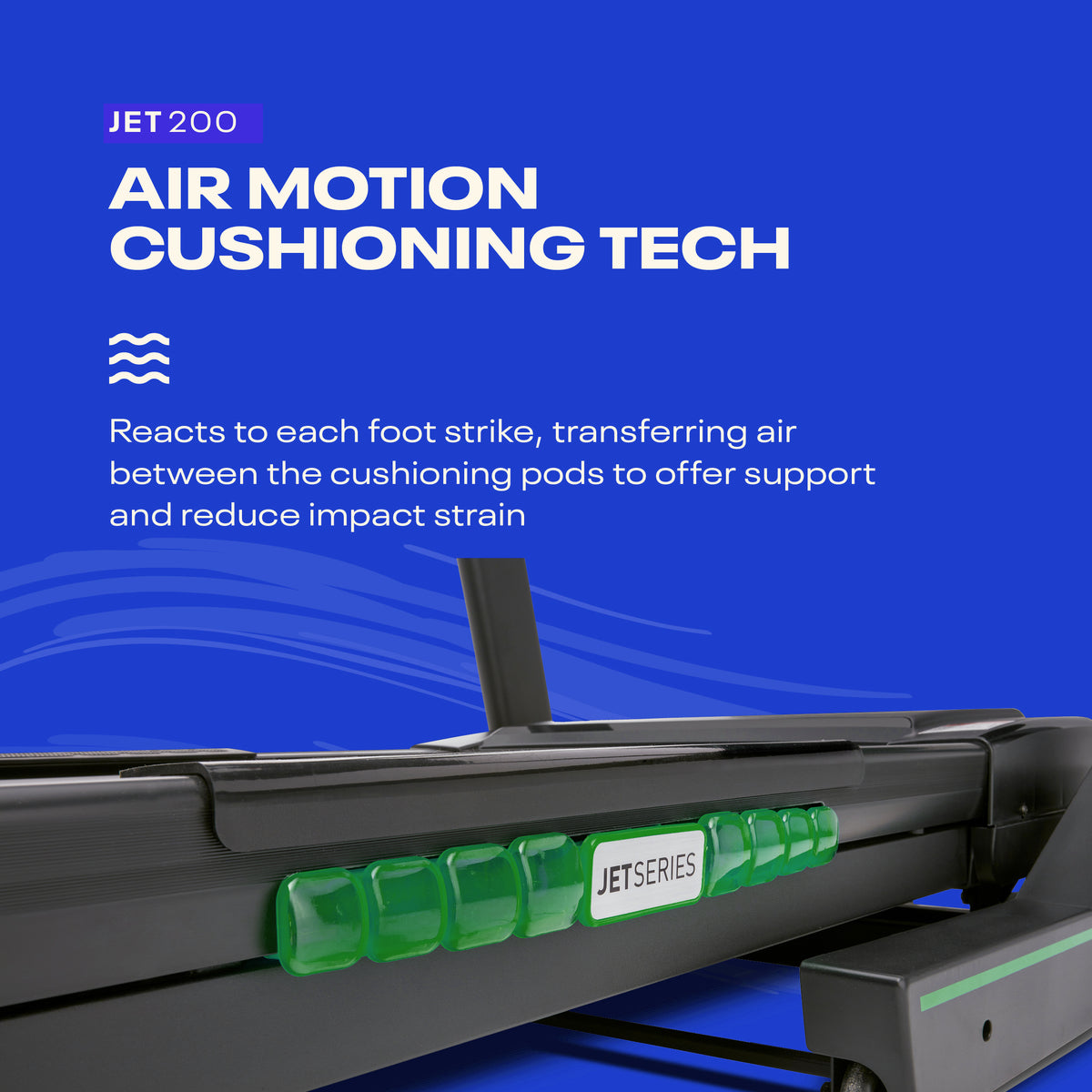 JET 200

AIR MOTION CUSHIONING TECH

Reacts to each foot strike, transferring air between the cushioning pods to offer support and reduce impact strain

JETSERIES