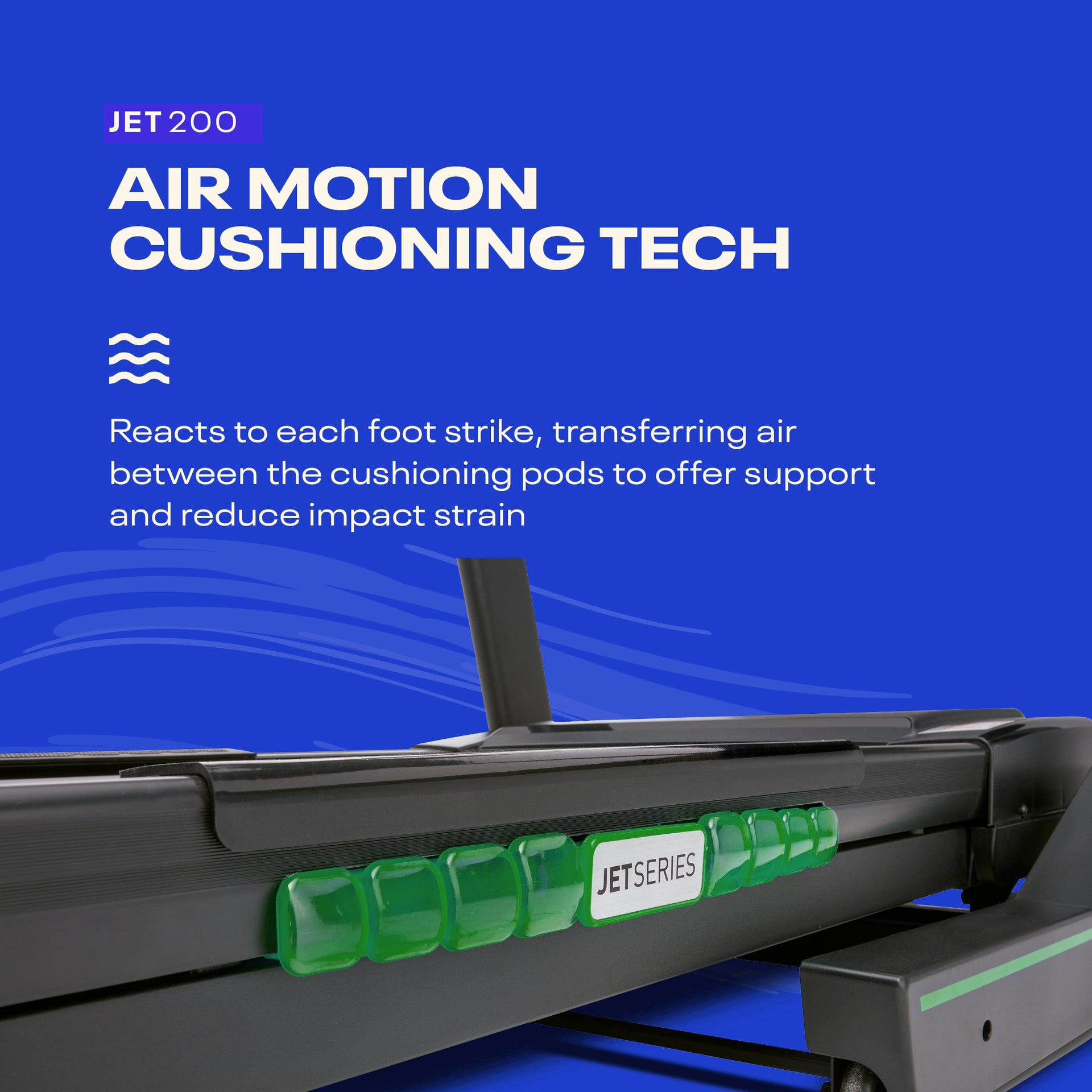 JET 200

AIR MOTION CUSHIONING TECH

Reacts to each foot strike, transferring air between the cushioning pods to offer support and reduce impact strain

JETSERIES