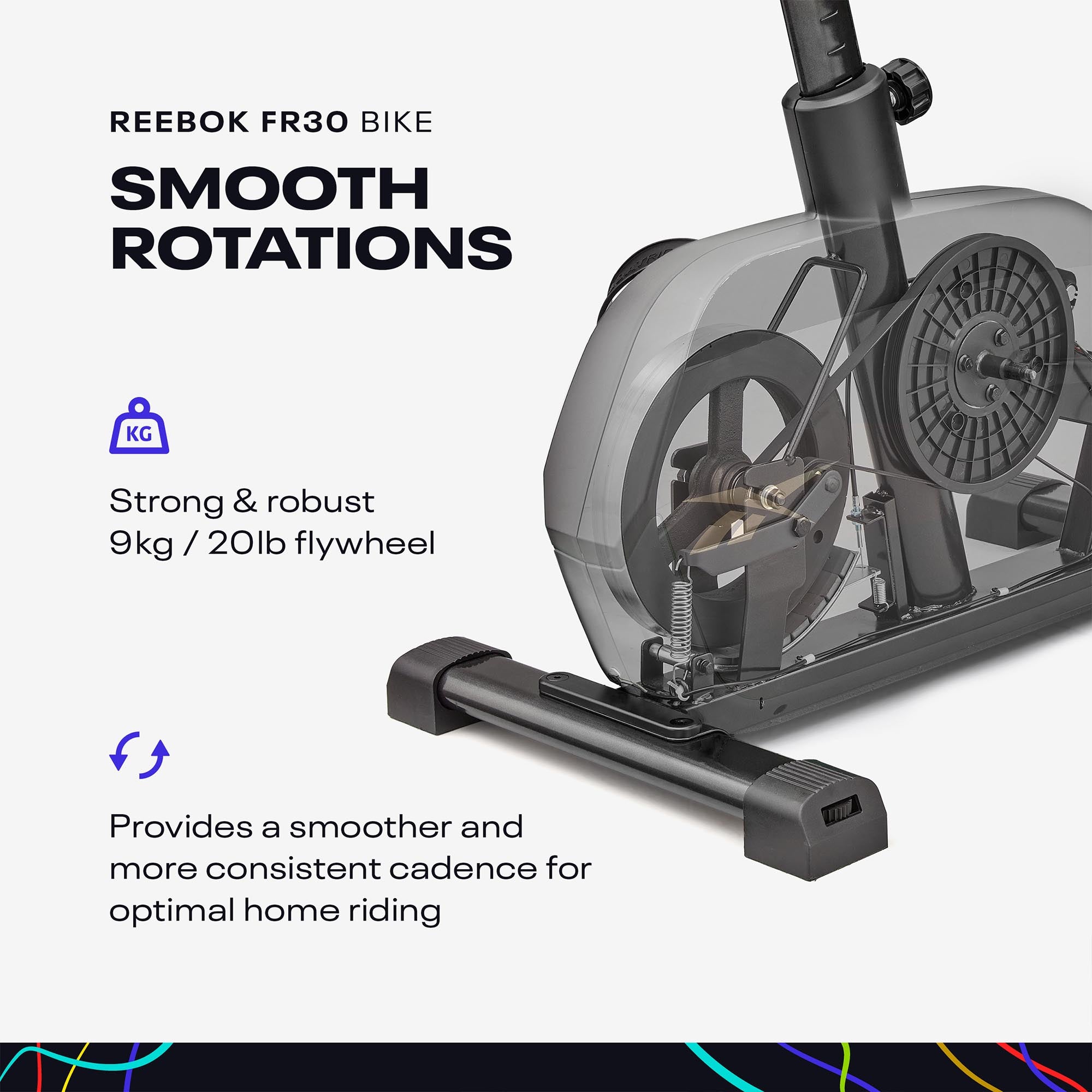 REEBOK FR30 BIKE

SMOOTH ROTATIONS

KG

Strong & robust
9kg / 20lb flywheel

Provides a smoother and more consistent cadence for optimal home riding