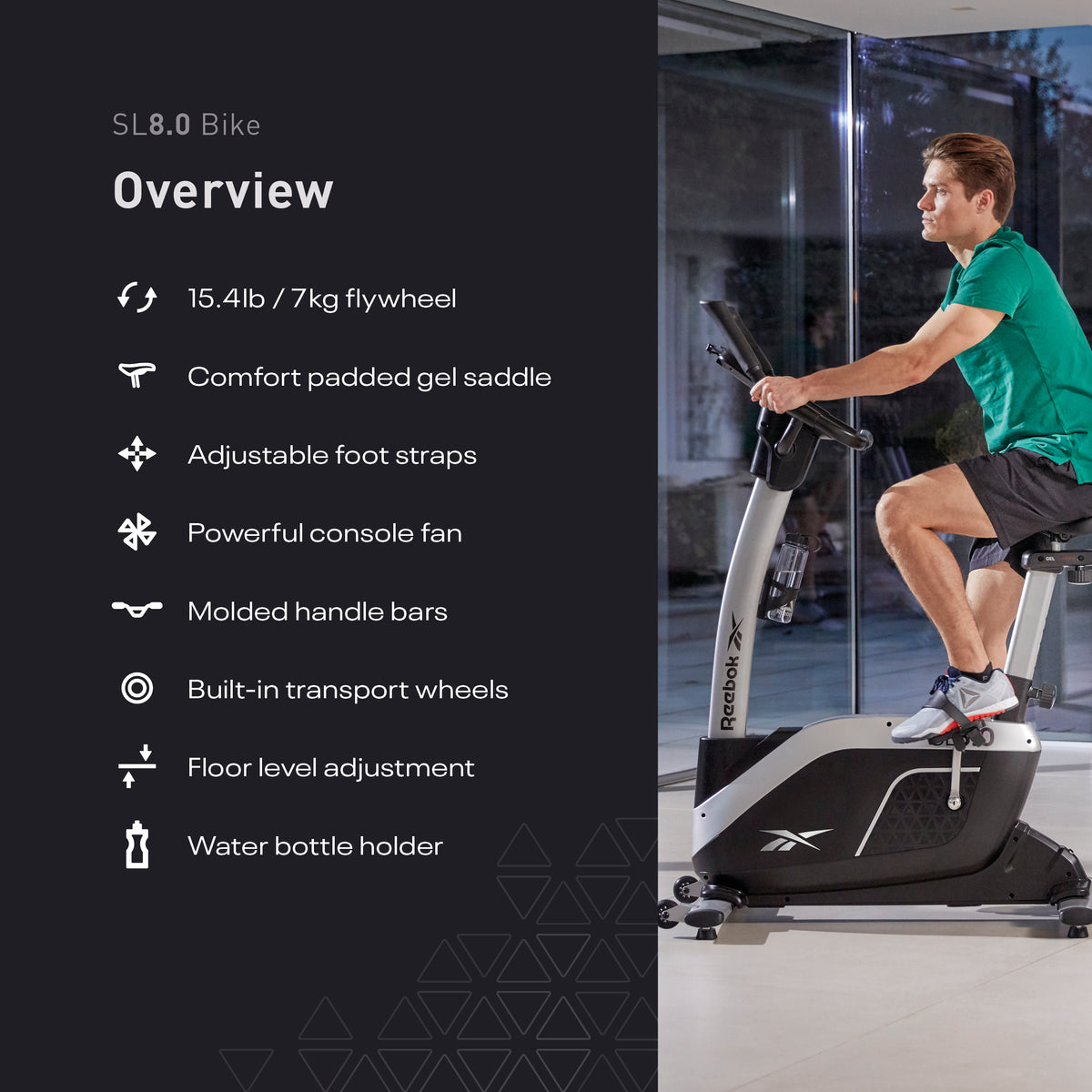 SL8.0 Bike

Overview

15.4lb / 7kg flywheel

Comfort padded gel saddle

Adjustable foot straps

Powerful console fan

Molded handle bars

Built-in transport wheels

Floor level adjustment

Water bottle holder

Reebok

GEL